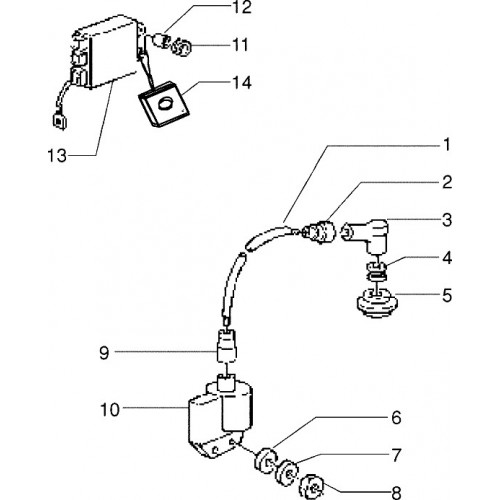 12
11
14
13
1
2
3
4
5
9
10
6
7
8